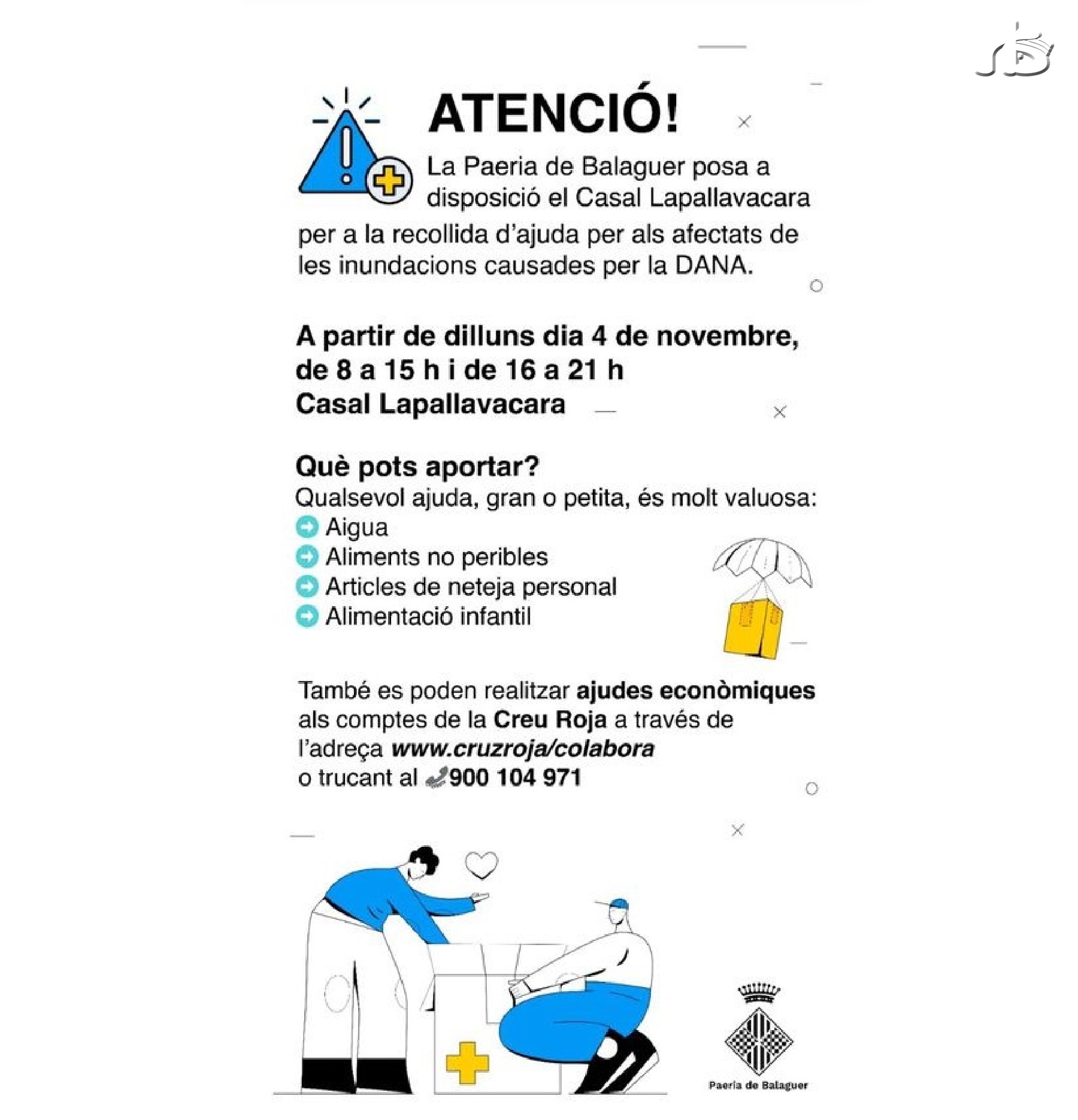 ATENCIÓ!

La Paeria de Balaguer posa a disposició el Casal Lapallavacara per a la recollida d'ajuda per als afectats de les inundacions causades per la DANA.

A partir de dilluns dia 4 de novembre, de 8 a 15 h i de 16 a 21 h
Casal Lapallavacara

Què pots aportar?
Qualsevol ajuda, gran o petita, és molt valuosa:
Aigua
Aliments no peribles
Articles de neteja personal
Alimentació infantil

També es poden realitzar ajudes econòmiques als comptes de la Creu Roja a través de l'adreça www.cruzroja/colabora o trucant al 900 104 971

Paeria de Balaguer