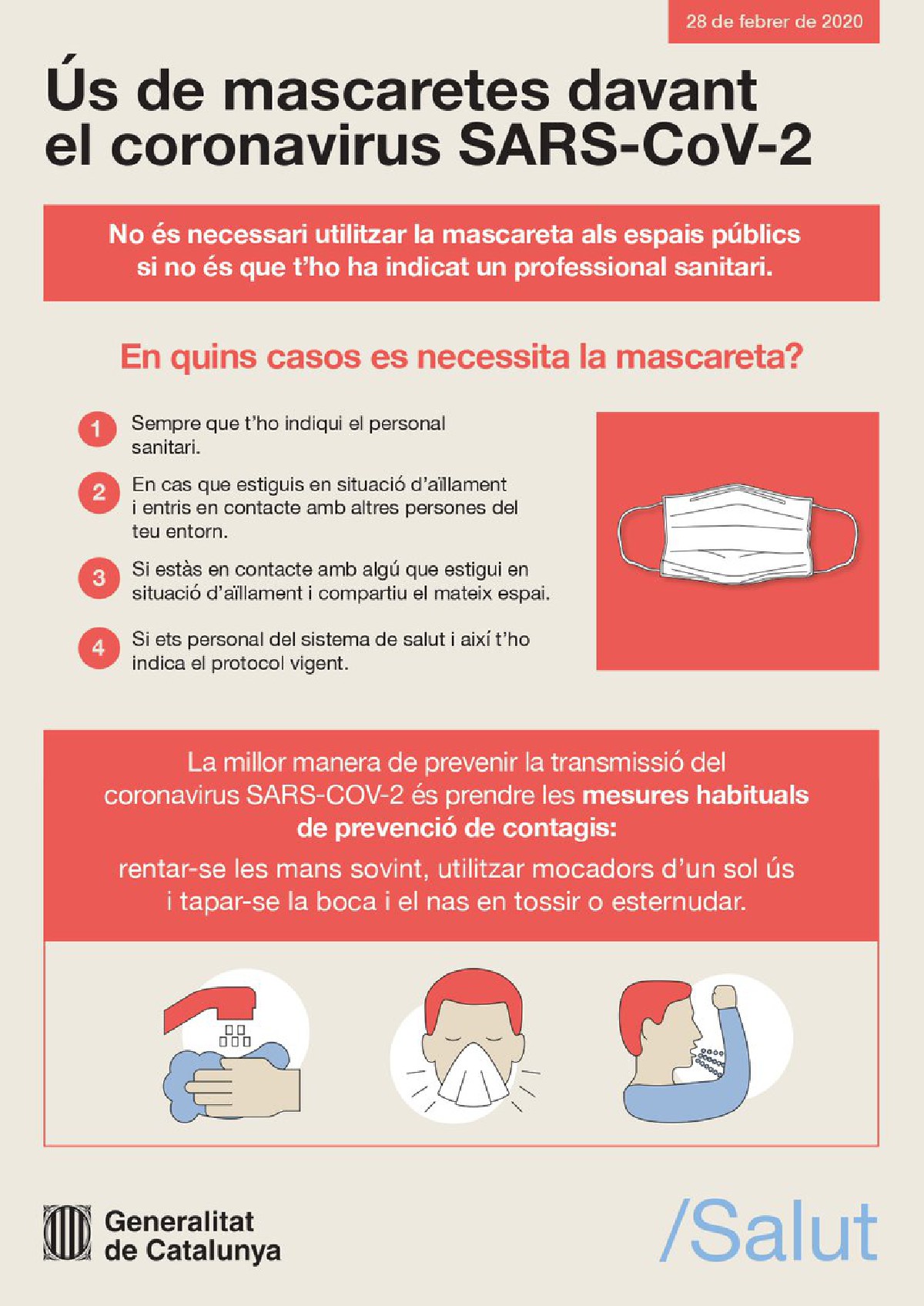 28 de febrer de 2020

Ús de mascaretes davant el coronavirus SARS-CoV-2

No és necessari utilitzar la mascareta als espais públics si no és que t'ho ha indicat un professional sanitari.

En quins casos es necessita la mascareta?

1 Sempre que t'ho indiqui el personal sanitari.

2 En cas que estiguis en situació d'aïllament i entris en contacte amb altres persones del teu entorn.

3 Si estàs en contacte amb algú que estigui en situació d'aïllament i compartiu el mateix espai.

4 Si ets personal del sistema de salut i així t'ho indica el protocol vigent.

La millor manera de prevenir la transmissió del coronavirus SARS-COV-2 és prendre les mesures habituals de prevenció de contagis:

rentar-se les mans sovint, utilitzar mocadors d'un sol ús i tapar-se la boca i el nas en tossir o esternudar.

Generalitat de Catalunya

/Salut